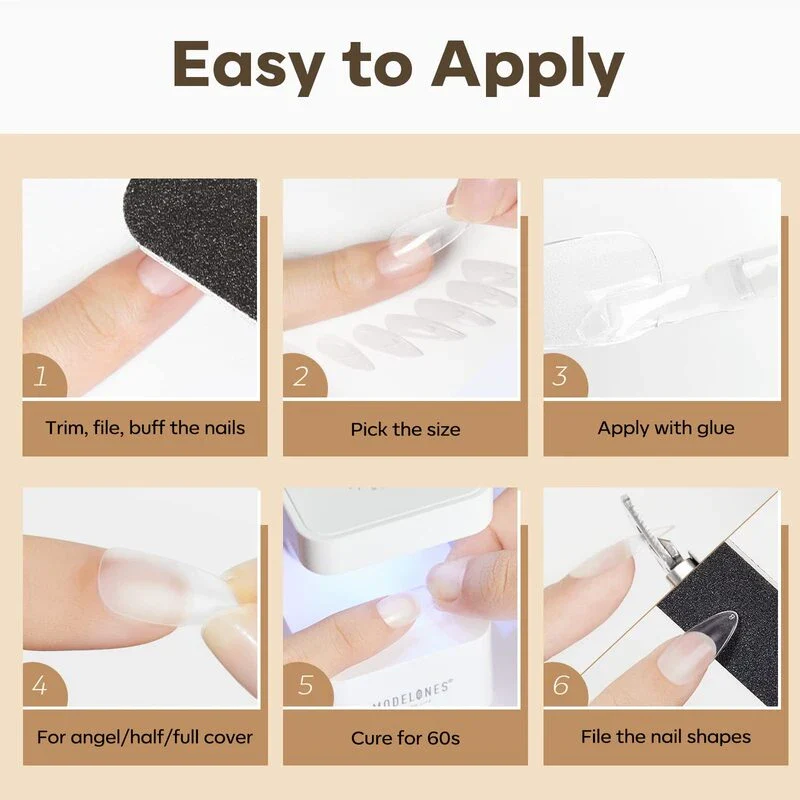 Easy to Apply

1
Trim, file, buff the nails

2
Pick the size

3
Apply with glue

4
For angel/half/full cover

5
MODELONES
Cure for 60s

6
File the nail shapes