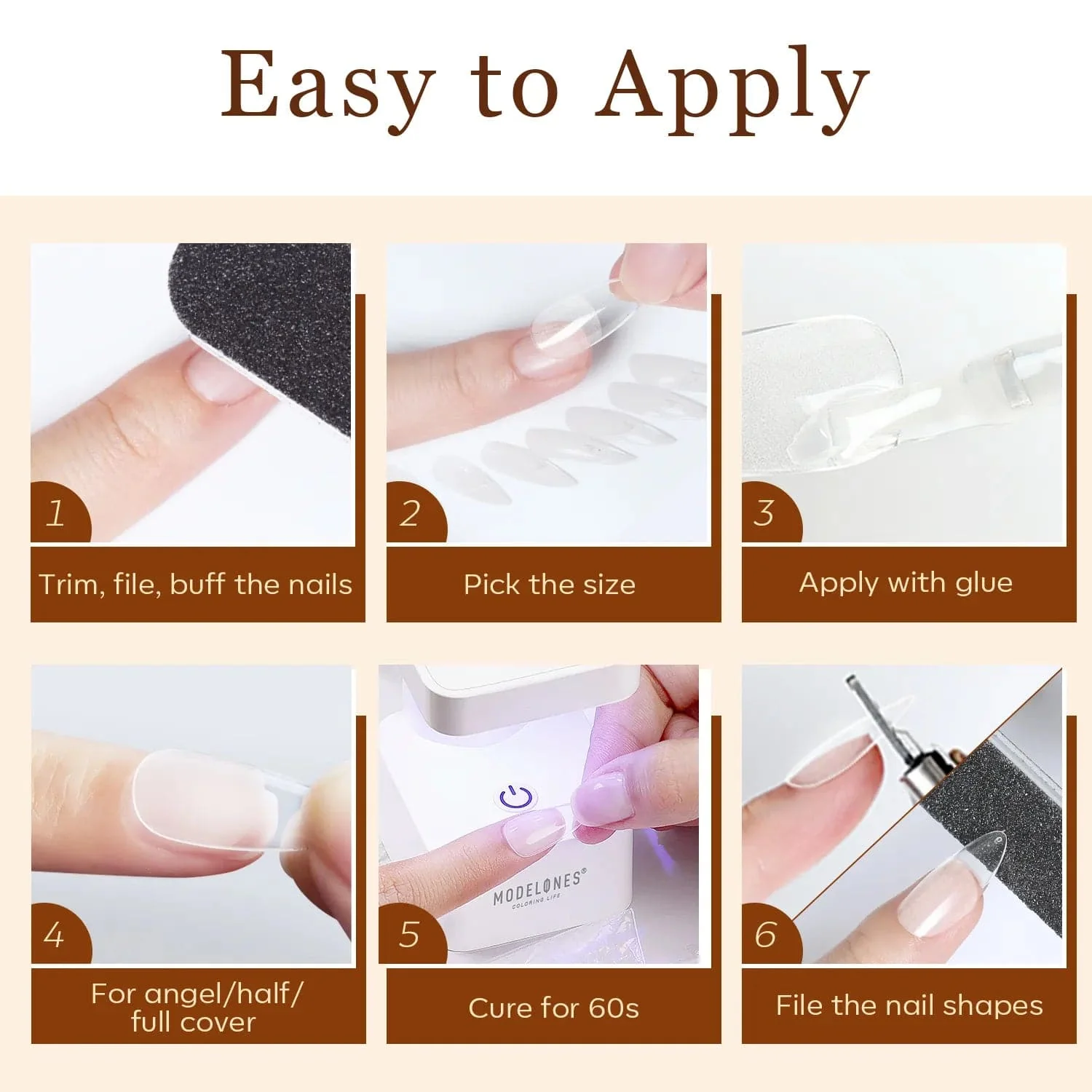 Easy to Apply

1

Trim, file, buff the nails

2

Pick the size

3

Apply with glue

4

For angel/half/ full cover

MODELONES®
COLORING LIFE

5

Cure for 60s

6

File the nail shapes