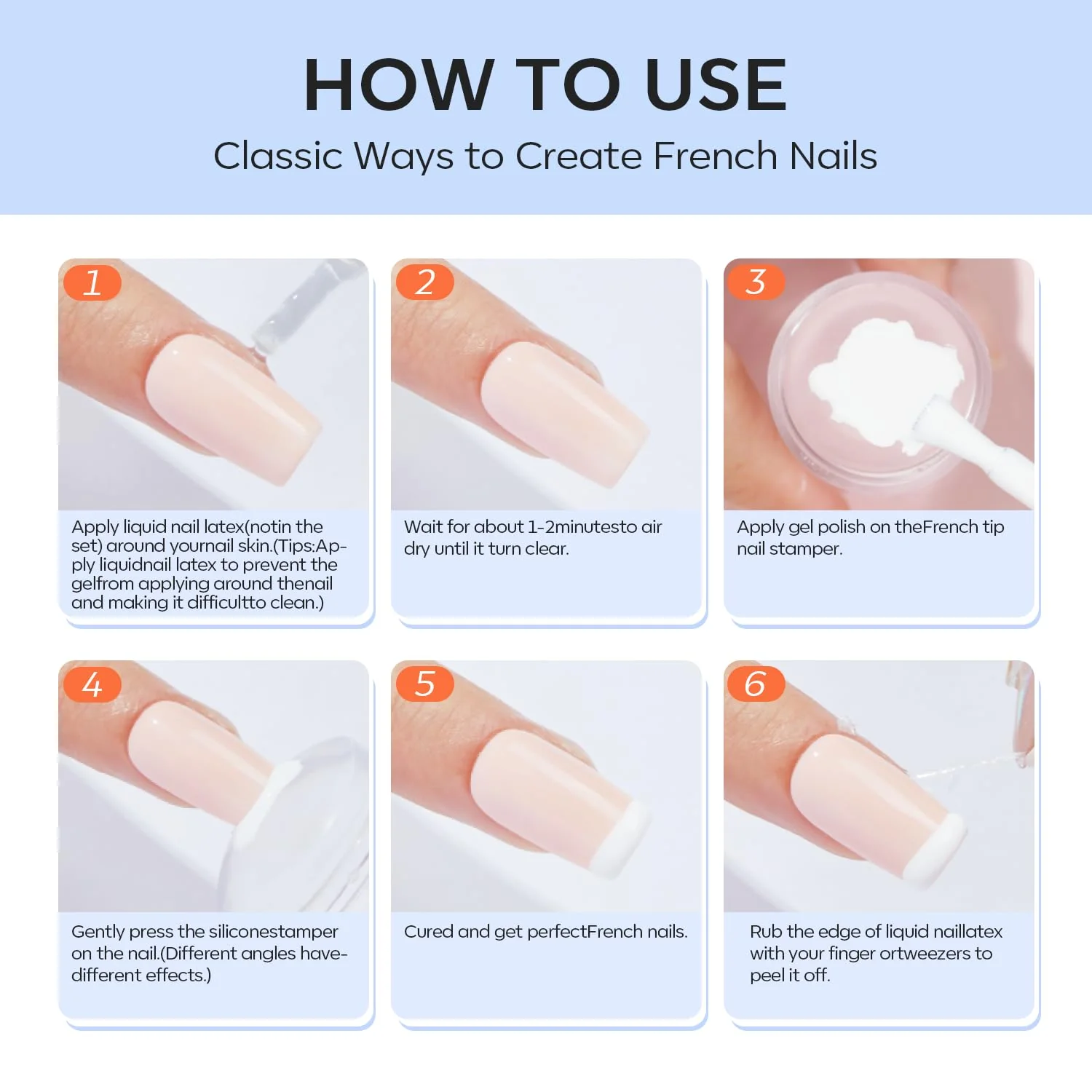 HOW TO USE

Classic Ways to Create French Nails

1

Apply liquid nail latex(notin the set) around yournail skin.(Tips:Apply liquidnail latex to prevent the gelfrom applying around thenail and making it difficultto clean.)

2

Wait for about 1-2minutesto air dry until it turn clear.

3

Apply gel polish on theFrench tip nail stamper.

4

Gently press the siliconestamper on the nail.(Different angles have-different effects.)

5

Cured and get perfectFrench nails.

6

Rub the edge of liquid naillatex with your finger ortweezers to peel it off.