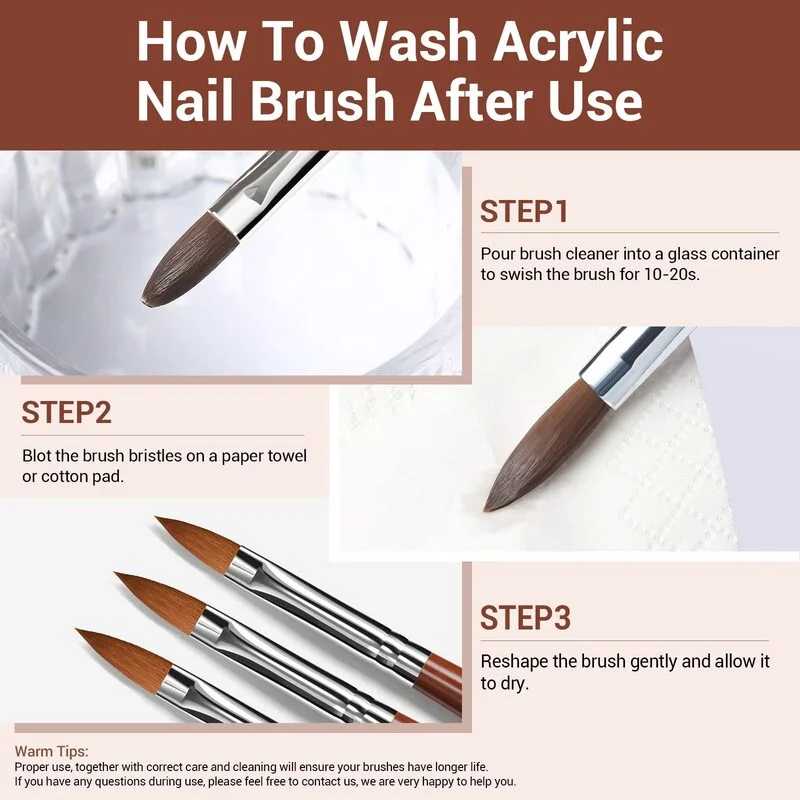 How To Wash Acrylic Nail Brush After Use

STEP1

Pour brush cleaner into a glass container to swish the brush for 10-20s.

STEP2

Blot the brush bristles on a paper towel or cotton pad.

STEP3

Reshape the brush gently and allow it to dry.

Warm Tips:
Proper use, together with correct care and cleaning will ensure your brushes have longer life.
If you have any questions during use, please feel free to contact us, we are very happy to help you.