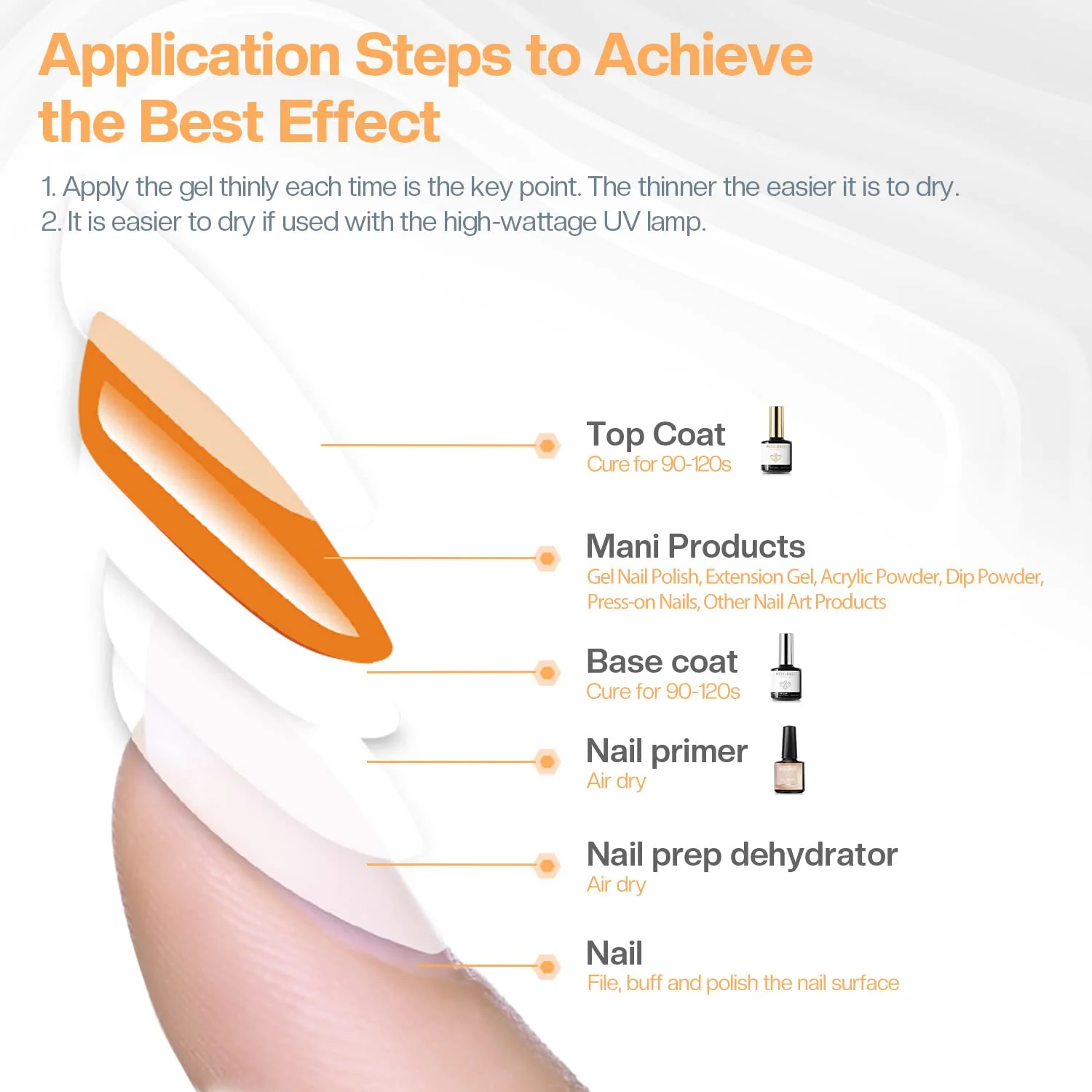 Application Steps to Achieve the Best Effect

1. Apply the gel thinly each time is the key point. The thinner the easier it is to dry.
2. It is easier to dry if used with the high-wattage UV lamp.

Top Coat
Cure for 90-120s

Mani Products
Gel Nail Polish, Extension Gel, Acrylic Powder, Dip Powder, Press-on Nails, Other Nail Art Products

Base coat
Cure for 90-120s

Nail primer
Air dry

Nail prep dehydrator
Air dry

Nail
File, buff and polish the nail surface