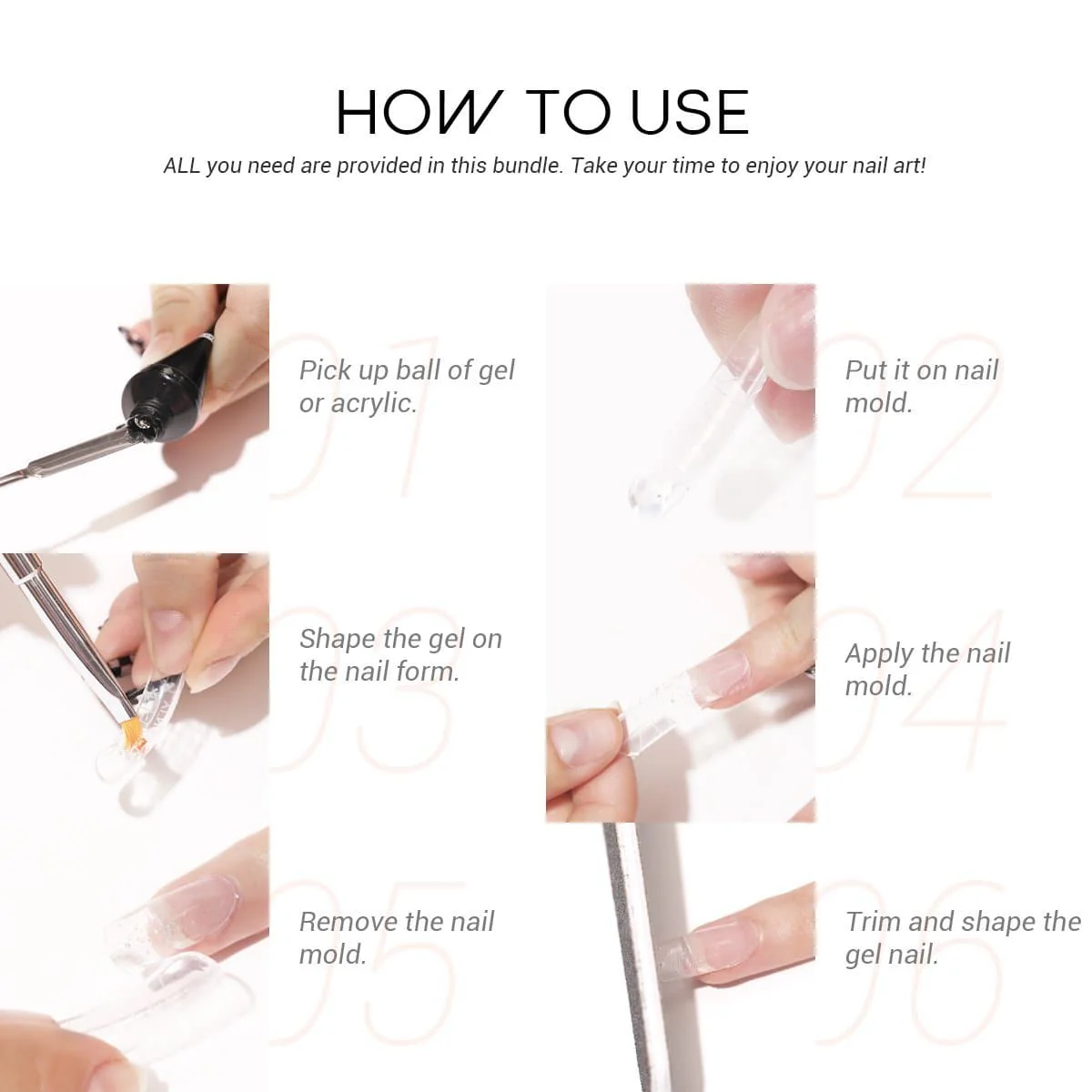 HOW TO USE

ALL you need are provided in this bundle. Take your time to enjoy your nail art!

01
Pick up ball of gel or acrylic.

02
Put it on nail mold.

03
Shape the gel on the nail form.

04
Apply the nail mold.

05
Remove the nail mold.

06
Trim and shape the gel nail.