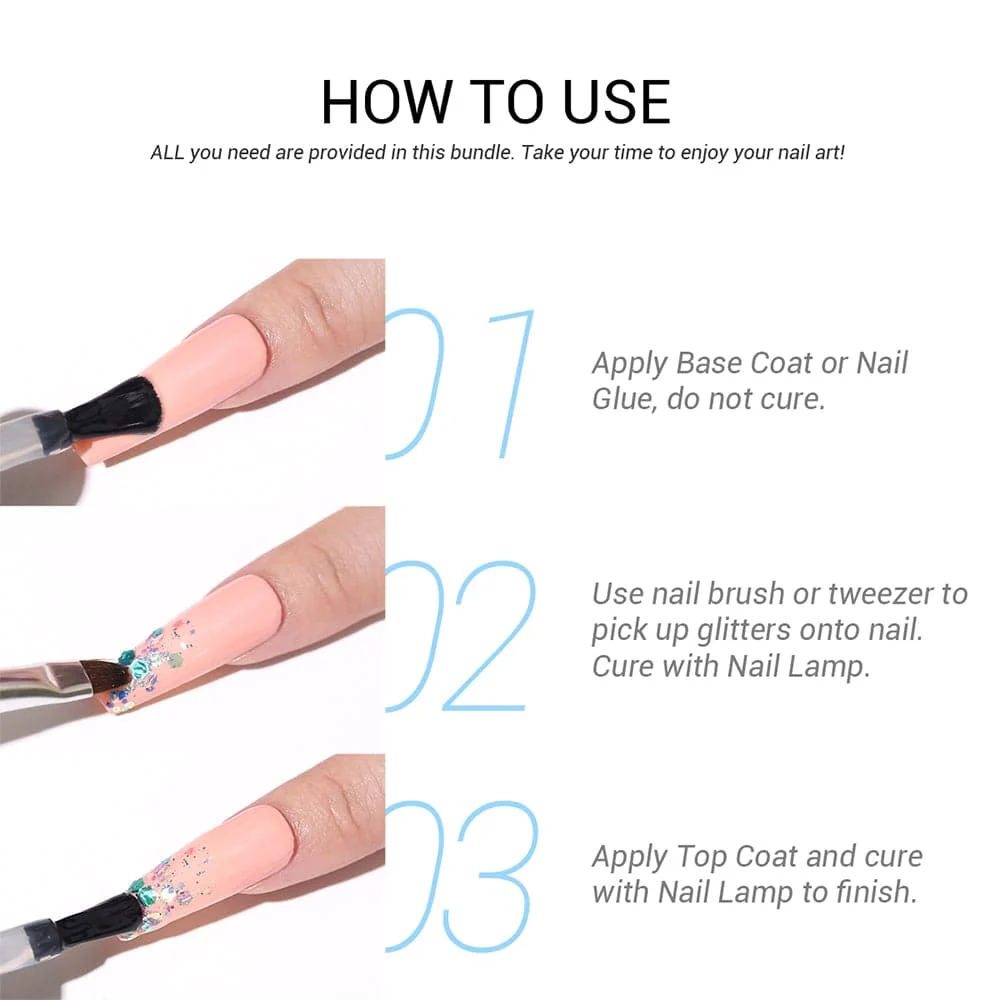 HOW TO USE

ALL you need are provided in this bundle. Take your time to enjoy your nail art!

01

Apply Base Coat or Nail Glue, do not cure.

02

Use nail brush or tweezer to pick up glitters onto nail. Cure with Nail Lamp.

03

Apply Top Coat and cure with Nail Lamp to finish.